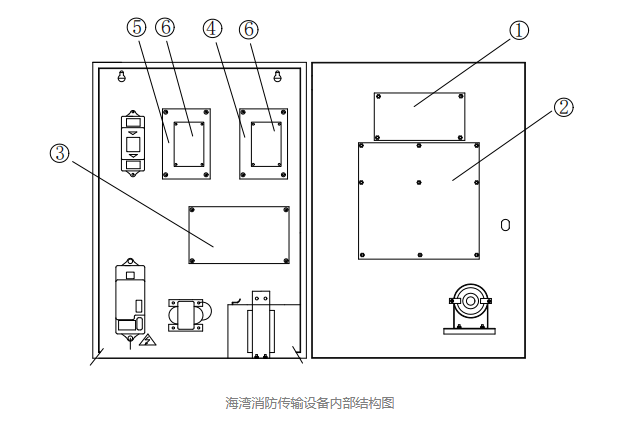 ⑤ ⑥ ④ ⑥ ①

②

③

海湾消防传输设备内部结构图